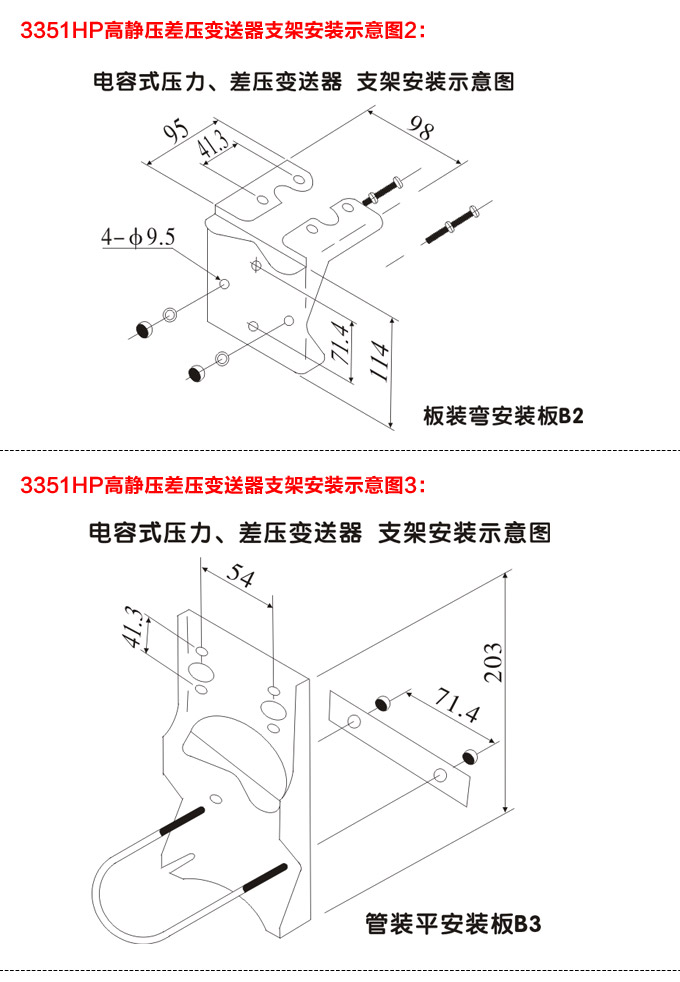 3351HP高静压差压变送器支架安装示意图2：

电容式压力、差压变送器 支架安装示意图

95

41.3

98

4－ϕ9.5

71.4

114

板装弯安装板B2

3351HP高静压差压变送器支架安装示意图3：

电容式压力、差压变送器 支架安装示意图

54

41.3

203

71.4

管装平安装板B3