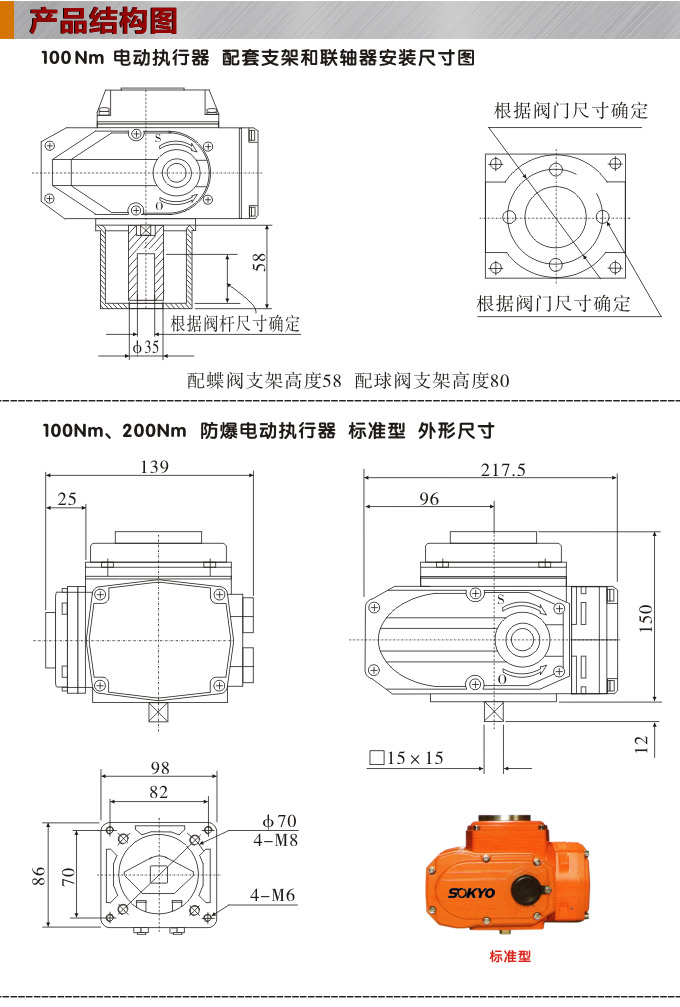 产品结构图

100Nm 电动执行器 配套支架和联轴器安装尺寸图

S
O
58
根据阀杆尺寸确定
ϕ35

根据阀门尺寸确定
根据阀门尺寸确定

配蝶阀支架高度58 配球阀支架高度80

100Nm、200Nm 防爆电动执行器 标准型 外形尺寸

139
25

217.5
96
S
O
150
12
□15×15

98
82
86
70
ϕ70
4-M8
4-M6

SOKYO

标准型