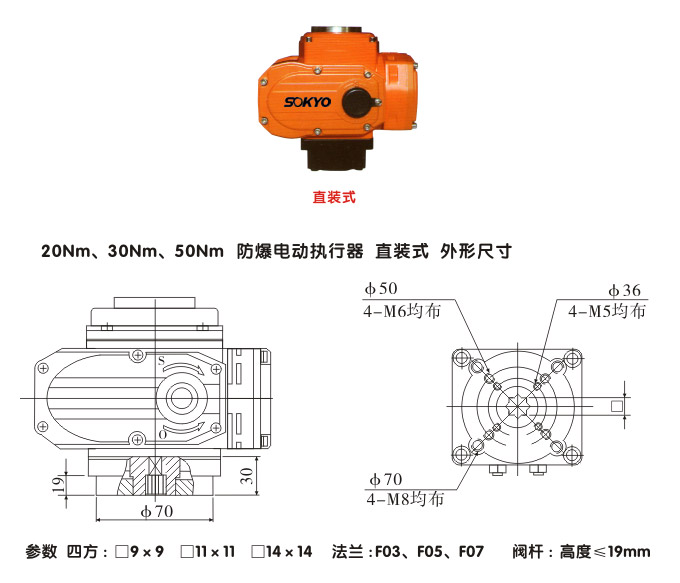 SOKYO

直装式

20Nm、30Nm、50Nm 防爆电动执行器 直装式 外形尺寸

S
O
19
30
φ70

φ50
4-M6均布
φ36
4-M5均布
φ70
4-M8均布

参数 四方：□9×9 □11×11 □14×14 法兰：F03、F05、F07 阀杆：高度≤19mm