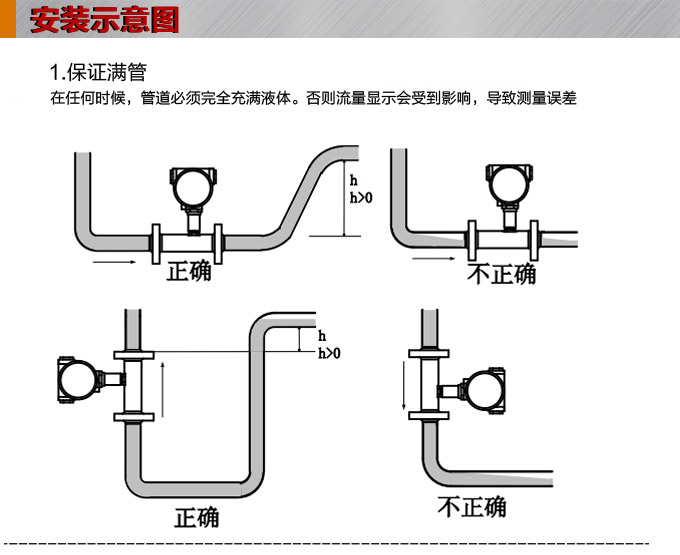 安装示意图

1.保证满管

在任何时候，管道必须完全充满液体。否则流量显示会受到影响，导致测量误差

h
h>0

正确

不正确

h
h>0

正确

不正确