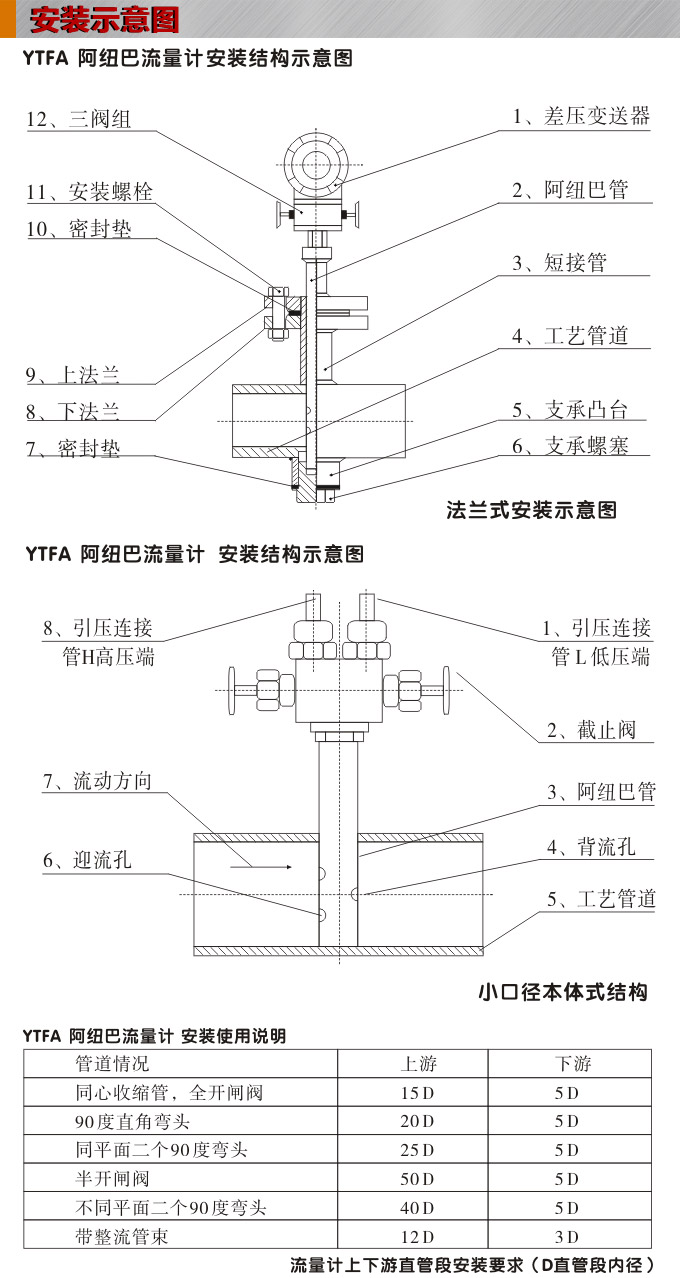 安装示意图

YTFA 阿纽巴流量计安装结构示意图

12、三阀组
11、安装螺栓
10、密封垫
9、上法兰
8、下法兰
7、密封垫
1、差压变送器
2、阿纽巴管
3、短接管
4、工艺管道
5、支承凸台
6、支承螺塞

法兰式安装示意图

YTFA 阿纽巴流量计 安装结构示意图

8、引压连接管H高压端
7、流动方向
6、迎流孔
1、引压连接管L低压端
2、截止阀
3、阿纽巴管
4、背流孔
5、工艺管道

小口径本体式结构

YTFA 阿纽巴流量计 安装使用说明

| 管道情况 | 上游 | 下游 |
|---|---|---|
| 同心收缩管，全开闸阀 | 15D | 5D |
| 90度直角弯头 | 20D | 5D |
| 同平面二个90度弯头 | 25D | 5D |
| 半开闸阀 | 50D | 5D |
| 不同平面二个90度弯头 | 40D | 5D |
| 带整流管束 | 12D | 3D |

流量计上下游直管段安装要求（D直管段内径）