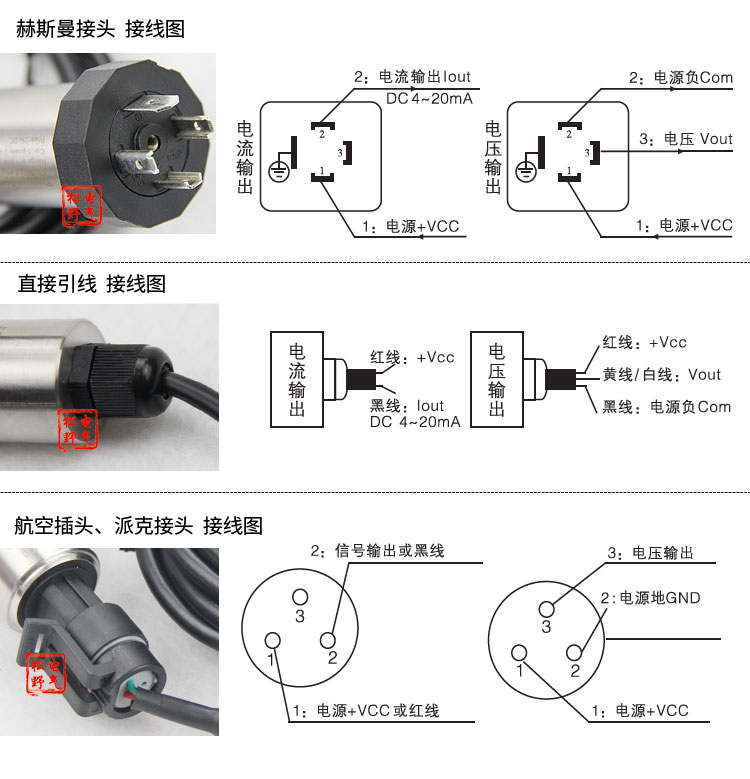 赫斯曼接头 接线图

松野电气

2：电流输出Iout
DC 4~20mA
电流输出
2
3
1
1：电源+VCC

2：电源负Com
电压输出
2
3
1
3：电压 Vout
1：电源+VCC

直接引线 接线图

松野电气

电流输出
红线：+Vcc
黑线：Iout
DC 4~20mA

电压输出
红线：+Vcc
黄线/白线：Vout
黑线：电源负Com

航空插头、派克接头 接线图

松野电气

2：信号输出或黑线
3
1
2
1：电源+VCC或红线

3：电压输出
2：电源地GND
3
1
2
1：电源+VCC